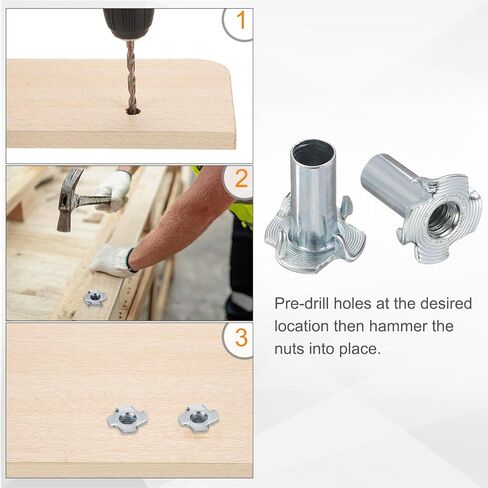 1

2

3

Pre-drill holes at the desired location then hammer the nuts into place.