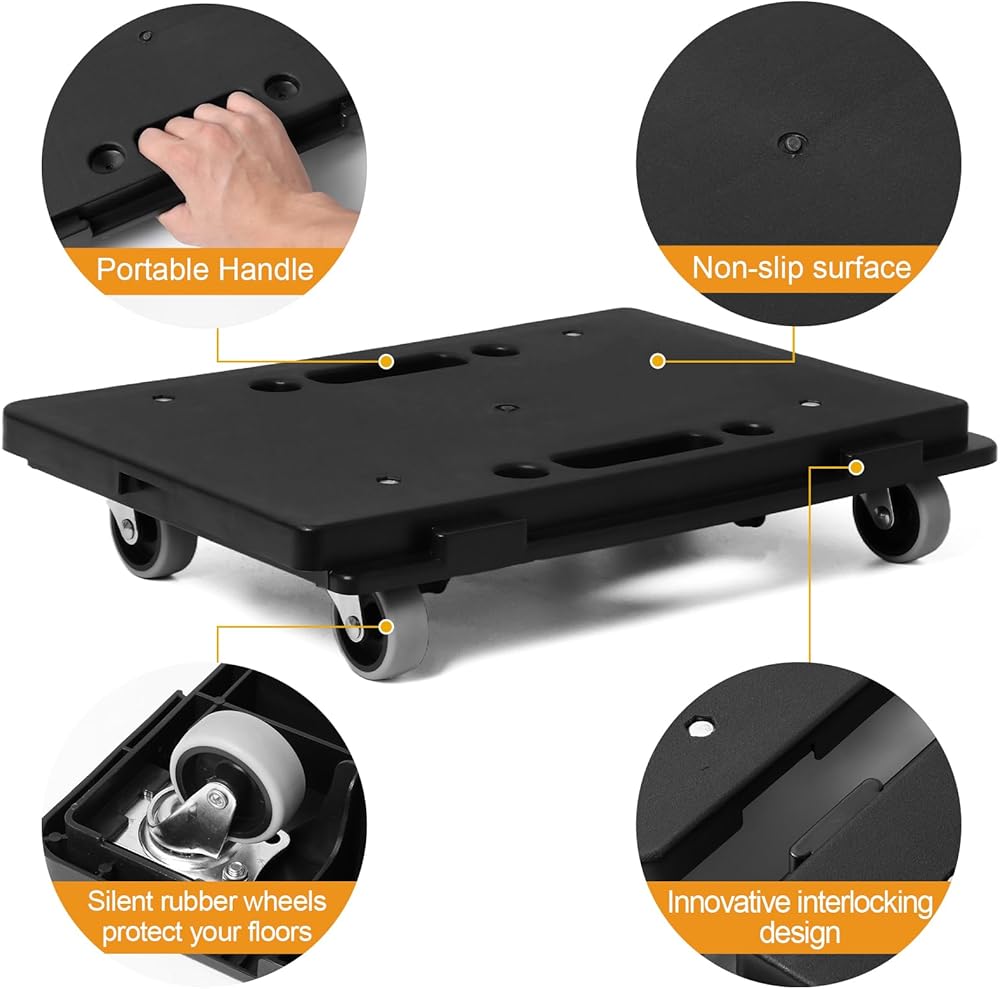 Portable Handle

Non-slip surface

Silent rubber wheels protect your floors

Innovative interlocking design