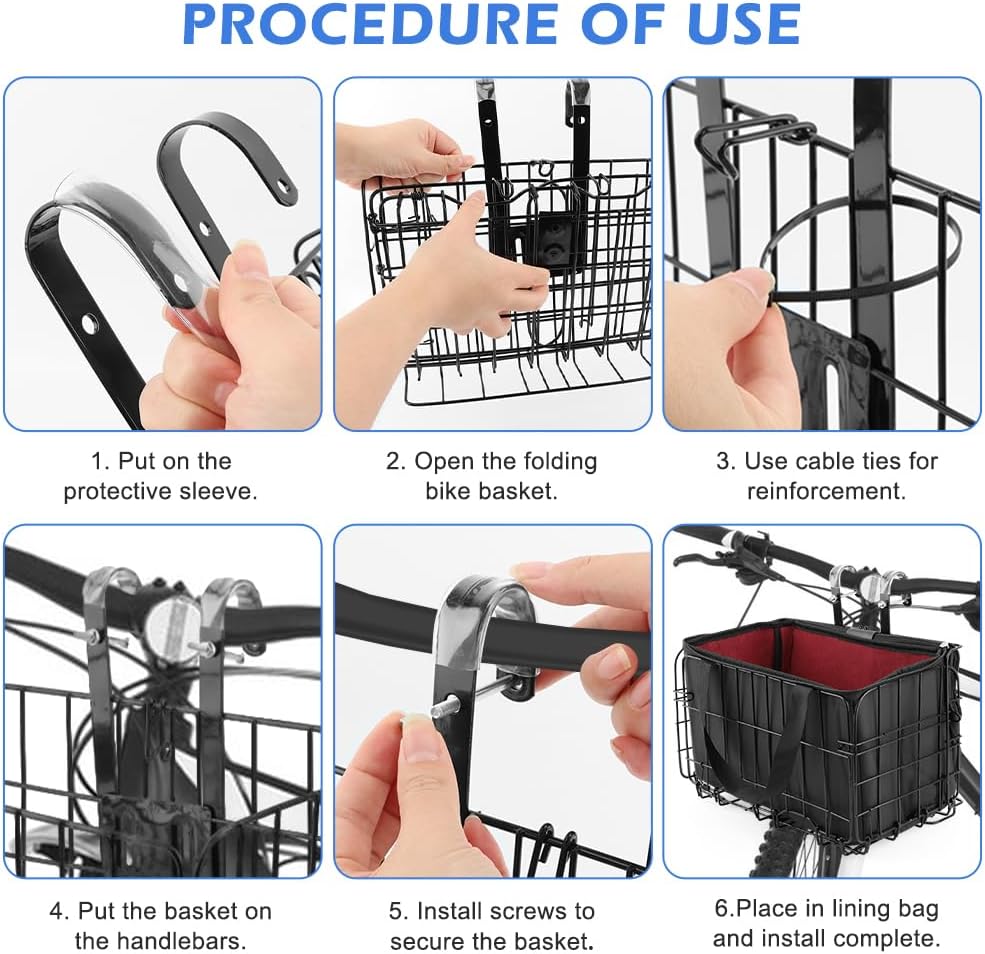 PROCEDURE OF USE

1. Put on the protective sleeve.

2. Open the folding bike basket.

3. Use cable ties for reinforcement.

4. Put the basket on the handlebars.

5. Install screws to secure the basket.

6.Place in lining bag and install complete.