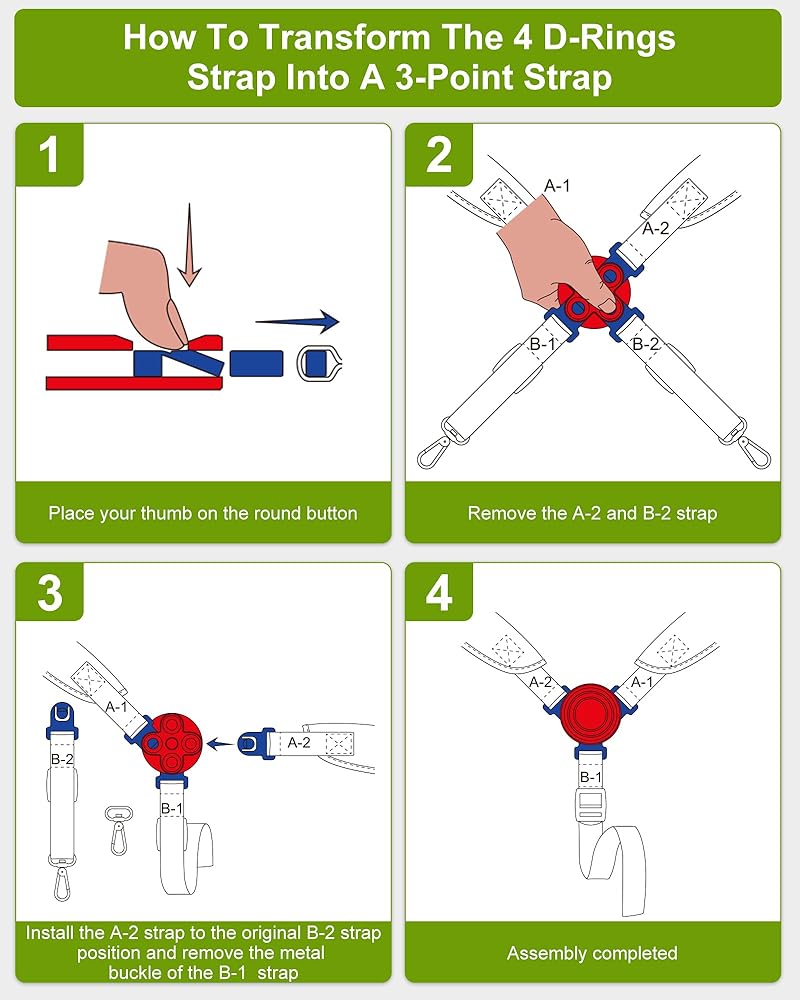 How To Transform The 4 D-Rings Strap Into A 3-Point Strap

1

Place your thumb on the round button

2

A-1

A-2

B-1

B-2

Remove the A-2 and B-2 strap

3

A-1

B-2

A-2

B-1

Install the A-2 strap to the original B-2 strap position and remove the metal buckle of the B-1 strap

4

A-2

A-1

B-1

Assembly completed