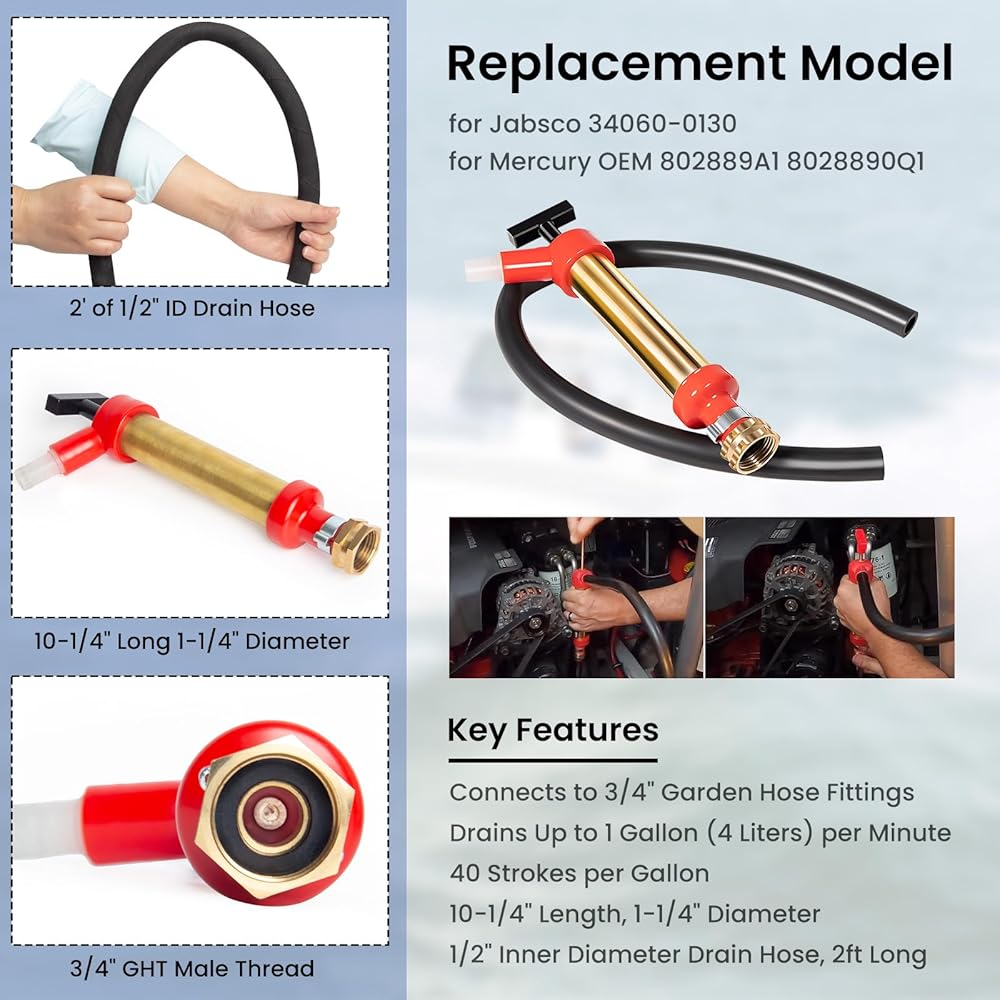 2' of 1/2" ID Drain Hose

10-1/4" Long 1-1/4" Diameter

3/4" GHT Male Thread

Replacement Model

for Jabsco 34060-0130
for Mercury OEM 802889A1 8028890Q1

Key Features

Connects to 3/4" Garden Hose Fittings
Drains Up to 1 Gallon (4 Liters) per Minute
40 Strokes per Gallon
10-1/4" Length, 1-1/4" Diameter
1/2" Inner Diameter Drain Hose, 2ft Long