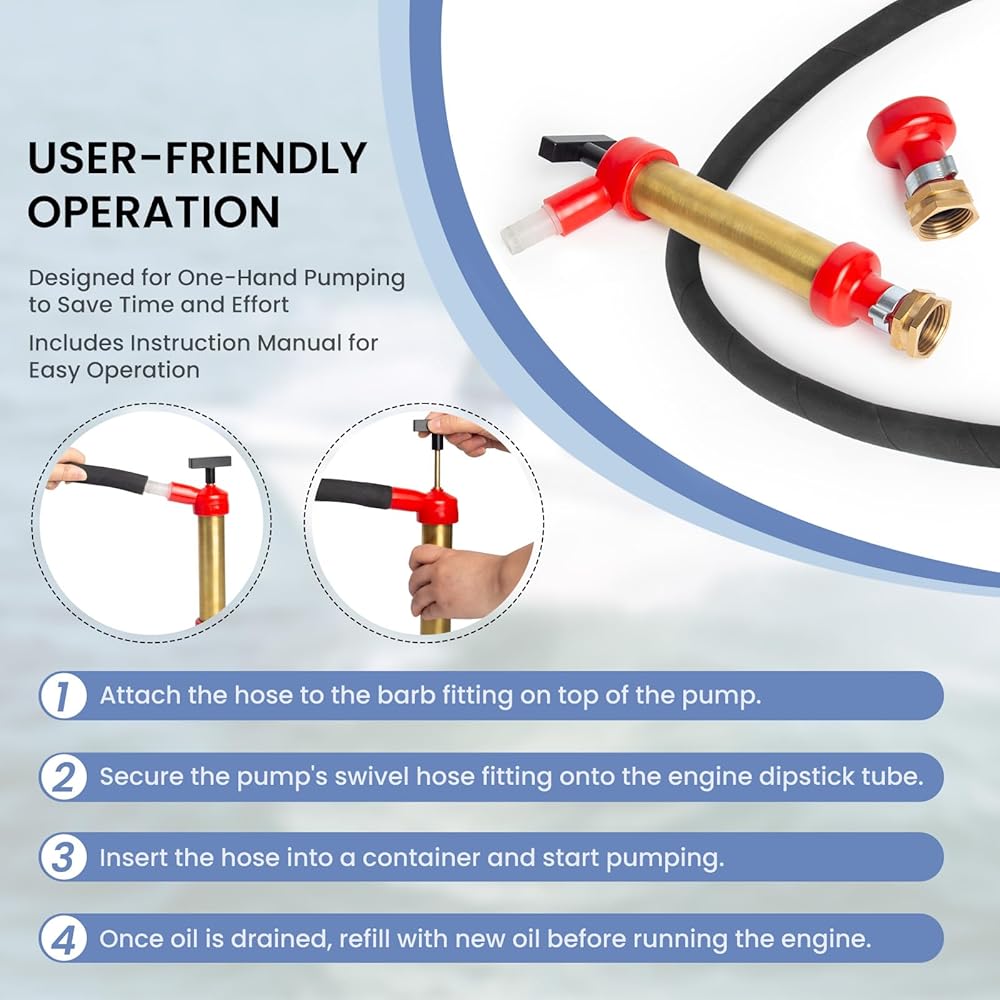 USER-FRIENDLY OPERATION

Designed for One-Hand Pumping to Save Time and Effort

Includes Instruction Manual for Easy Operation

1 Attach the hose to the barb fitting on top of the pump.

2 Secure the pump's swivel hose fitting onto the engine dipstick tube.

3 Insert the hose into a container and start pumping.

4 Once oil is drained, refill with new oil before running the engine.