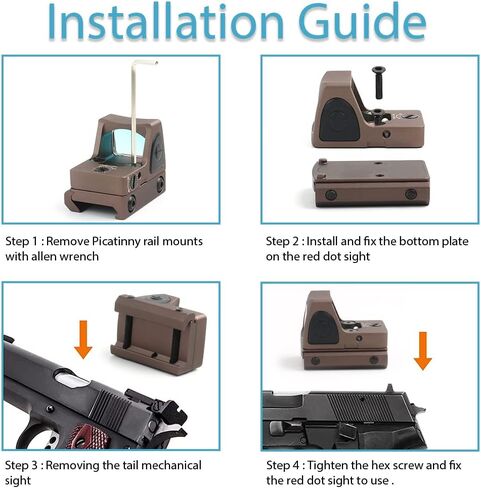 Installation Guide

Step 1 : Remove Picatinny rail mounts with allen wrench

Step 2 : Install and fix the bottom plate on the red dot sight

Step 3 : Removing the tail mechanical sight

Step 4 : Tighten the hex screw and fix the red dot sight to use .