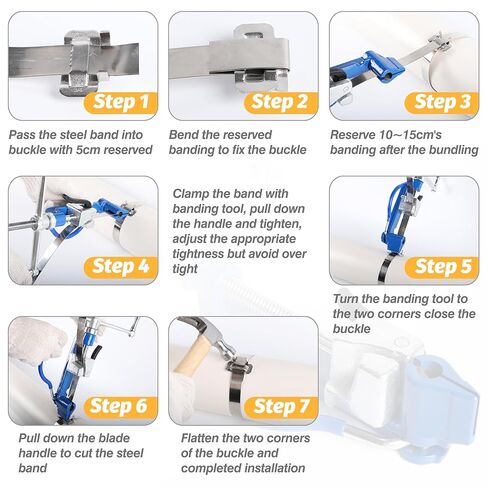 Step 1

Pass the steel band into buckle with 5cm reserved

Step 2

Bend the reserved banding to fix the buckle

Step 3

Reserve 10~15cm's banding after the bundling

Step 4

Clamp the band with banding tool, pull down the handle and tighten, adjust the appropriate tightness but avoid over tight

Step 5

Turn the banding tool to the two corners close the buckle

Step 6

Pull down the blade handle to cut the steel band

Step 7

Flatten the two corners of the buckle and completed installation