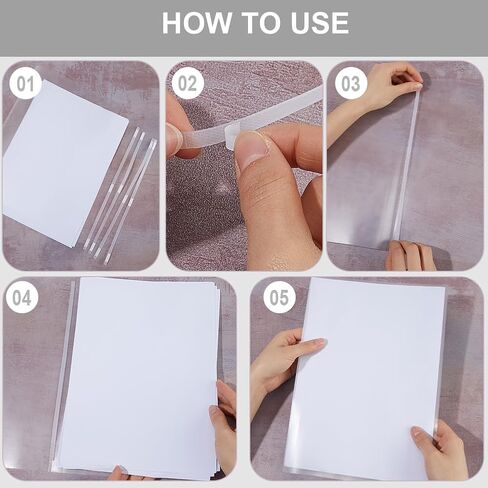 HOW TO USE

01

02

03

04

05