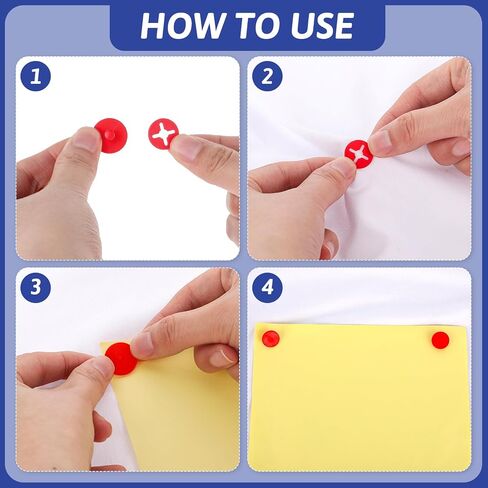 HOW TO USE

1

2

3

4