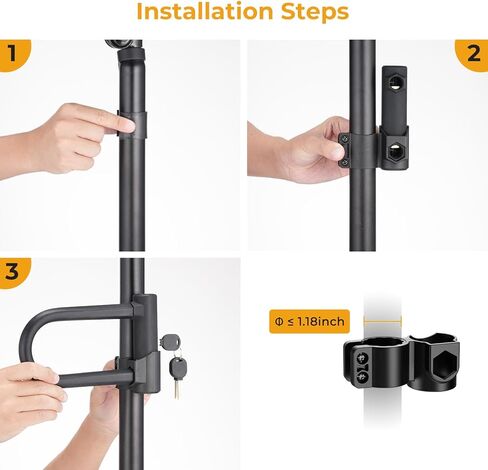 Installation Steps

1

2

3

Φ ≤ 1.18inch