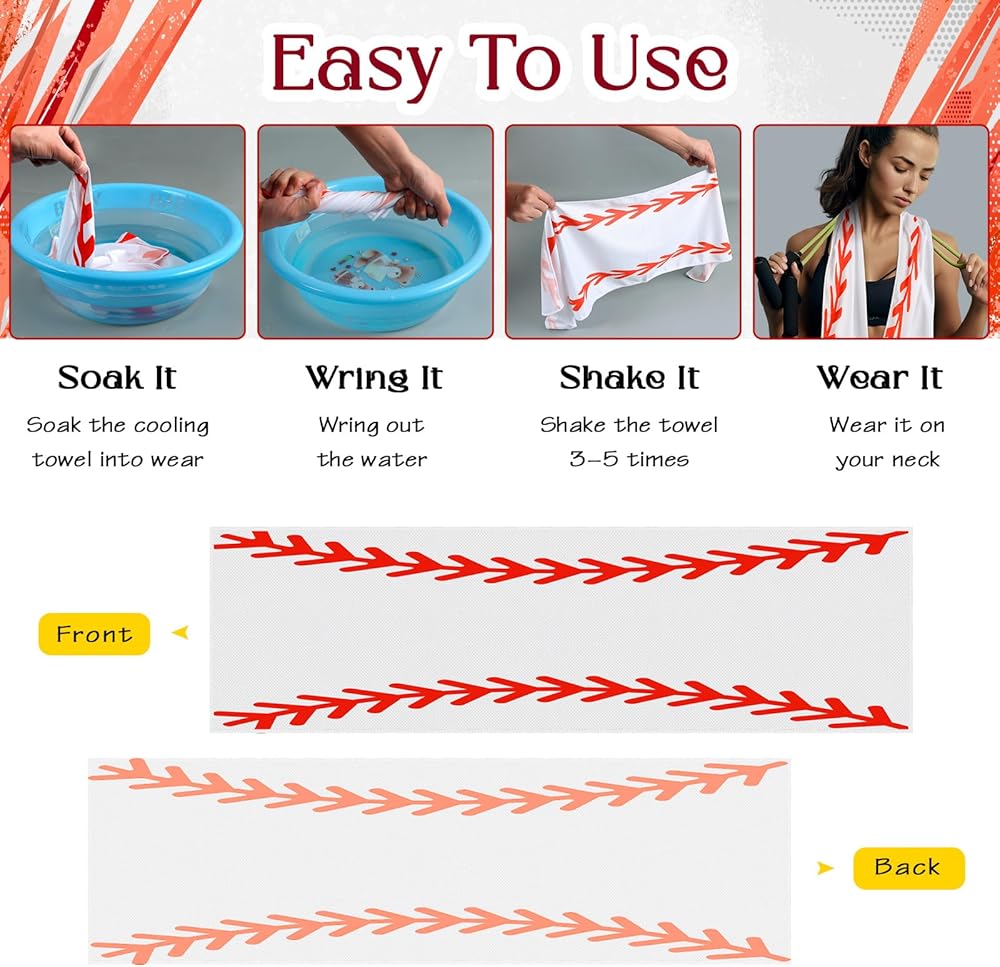 Easy To Use

Soak It

Soak the cooling towel into wear

Wring It

Wring out the water

Shake It

Shake the towel 3-5 times

Wear It

Wear it on your neck

Front

Back