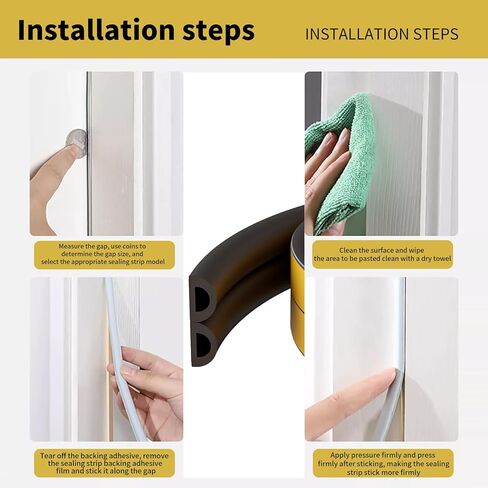 Installation steps

INSTALLATION STEPS

Measure the gap, use coins to determine the gap size, and select the appropriate sealing strip model

Clean the surface and wipe the area to be pasted clean with a dry towel

Tear off the backing adhesive, remove the sealing strip backing adhesive film and stick it along the gap

Apply pressure firmly and press firmly after sticking, making the sealing strip stick more firmly