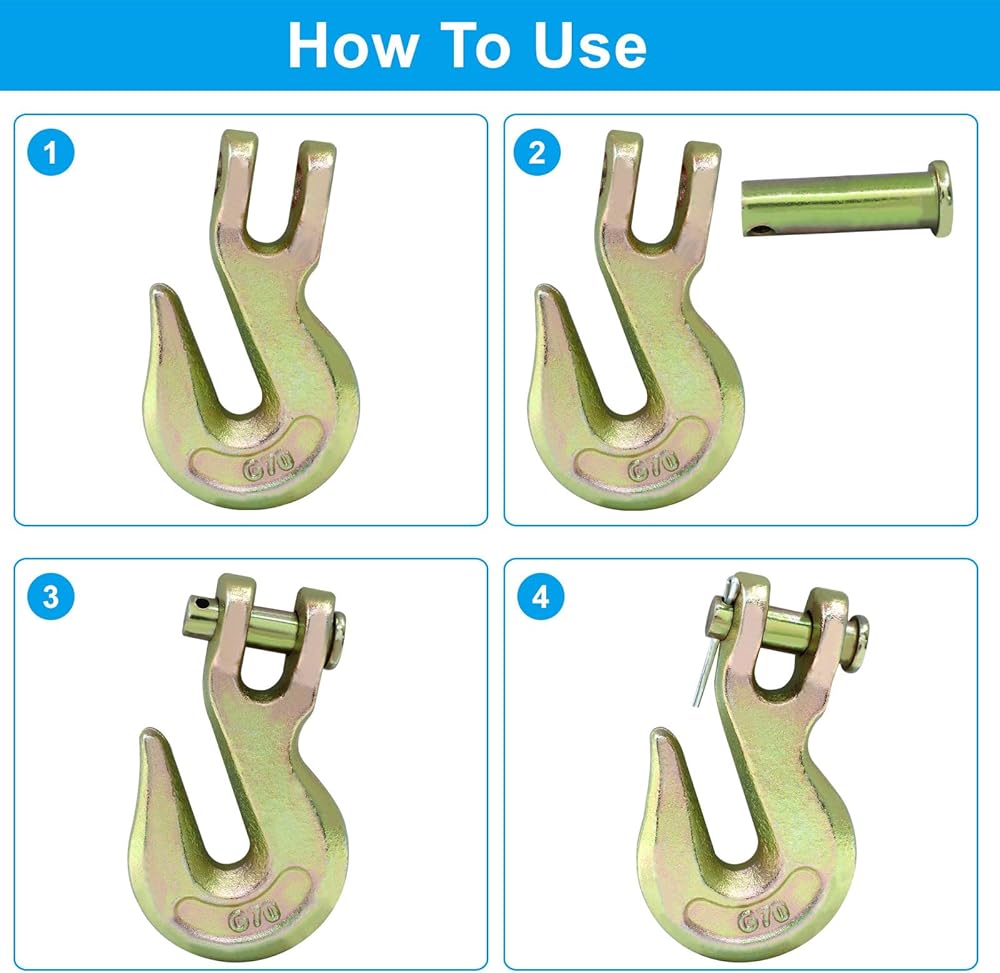 How To Use

1

G70

2

G70

3

G70

4

G70