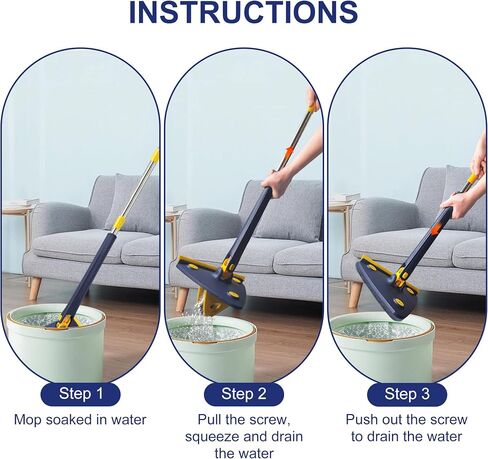 INSTRUCTIONS

Step 1

Mop soaked in water

Step 2

Pull the screw, squeeze and drain the water

Step 3

Push out the screw to drain the water