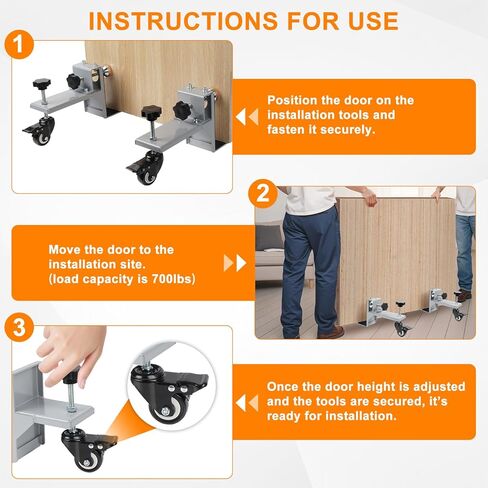 INSTRUCTIONS FOR USE

1

Position the door on the installation tools and fasten it securely.

2

Move the door to the installation site. (load capacity is 700lbs)

3

Once the door height is adjusted and the tools are secured, it's ready for installation.