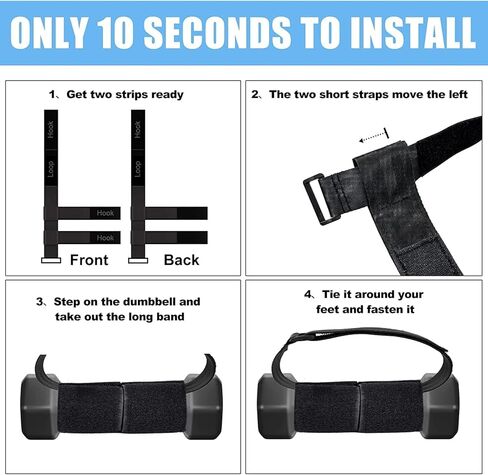 ONLY 10 SECONDS TO INSTALL

1、Get two strips ready

Hook
Loop
Hook
Hook
Front

Hook
Loop
Back

2、The two short straps move the left

3、Step on the dumbbell and take out the long band

4、Tie it around your feet and fasten it