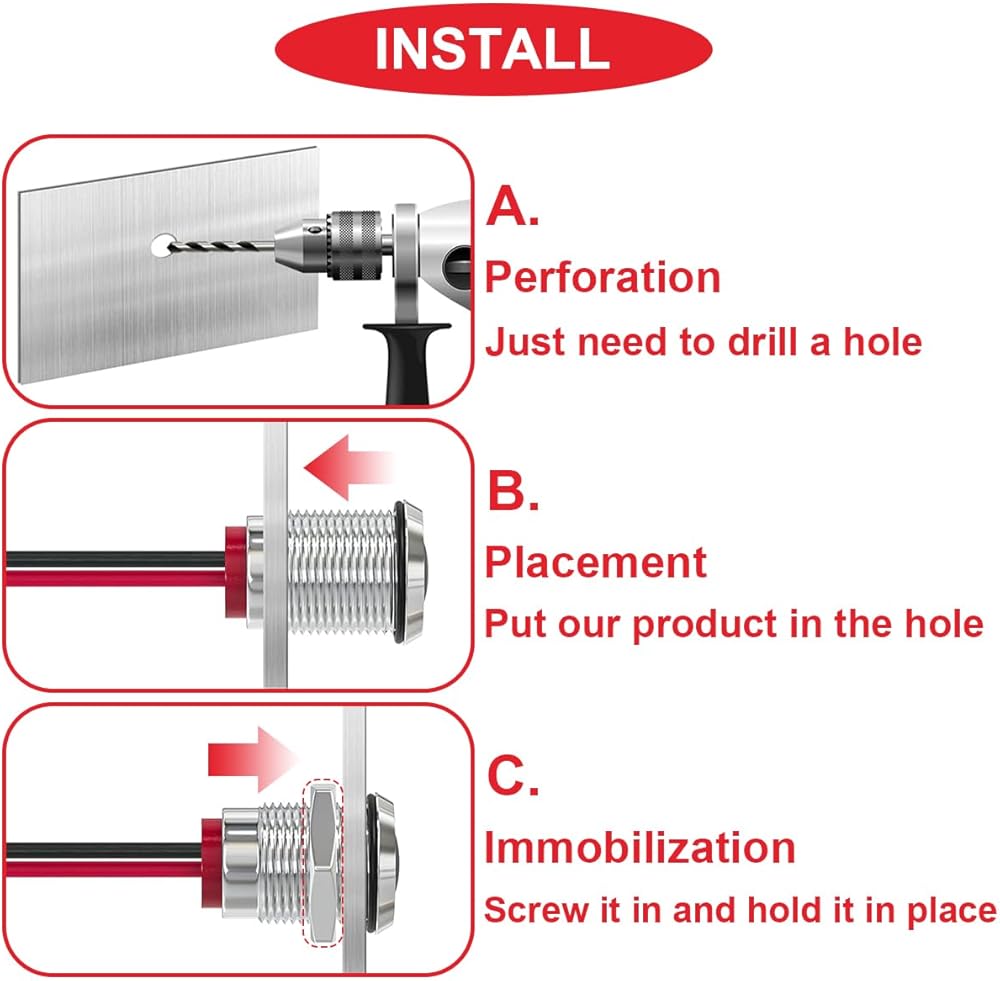 INSTALL

A.
Perforation
Just need to drill a hole

B.
Placement
Put our product in the hole

C.
Immobilization
Screw it in and hold it in place