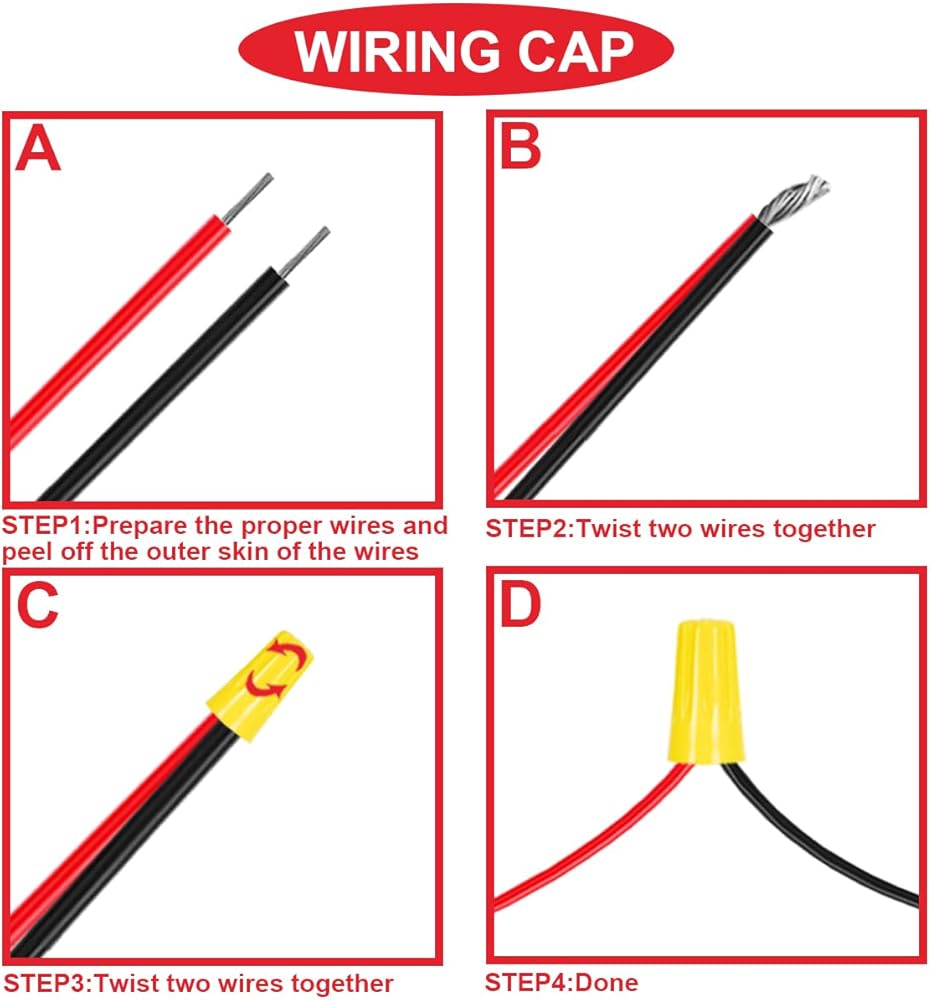 WIRING CAP

A

STEP1:Prepare the proper wires and peel off the outer skin of the wires

B

STEP2:Twist two wires together

C

STEP3:Twist two wires together

D

STEP4:Done