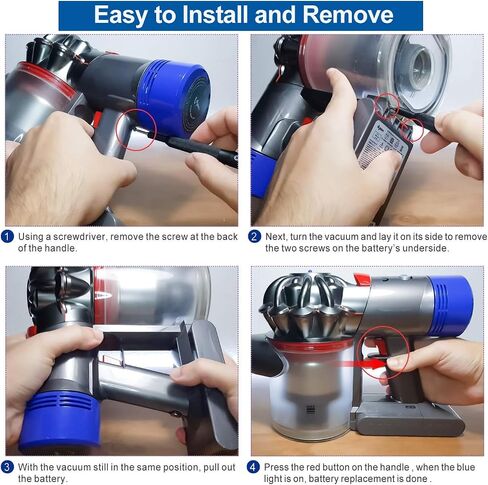 Easy to Install and Remove

1 Using a screwdriver, remove the screw at the back of the handle.

2 Next, turn the vacuum and lay it on its side to remove the two screws on the battery's underside.

3 With the vacuum still in the same position, pull out the battery.

4 Press the red button on the handle , when the blue light is on, battery replacement is done .