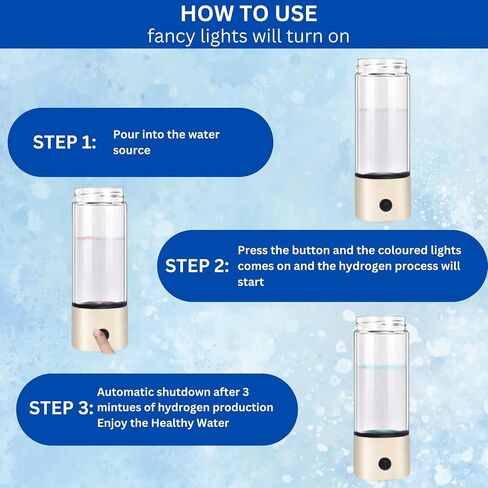 HOW TO USE
fancy lights will turn on

STEP 1: Pour into the water source

STEP 2: Press the button and the coloured lights comes on and the hydrogen process will start

STEP 3: Automatic shutdown after 3 mintues of hydrogen production Enjoy the Healthy Water