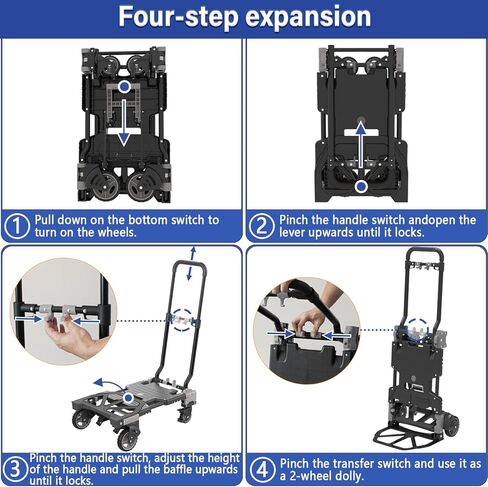 Four-step expansion

1 Pull down on the bottom switch to turn on the wheels.

2 Pinch the handle switch andopen the lever upwards until it locks.

3 Pinch the handle switch, adjust the height of the handle and pull the baffle upwards until it locks.

4 Pinch the transfer switch and use it as a 2-wheel dolly.