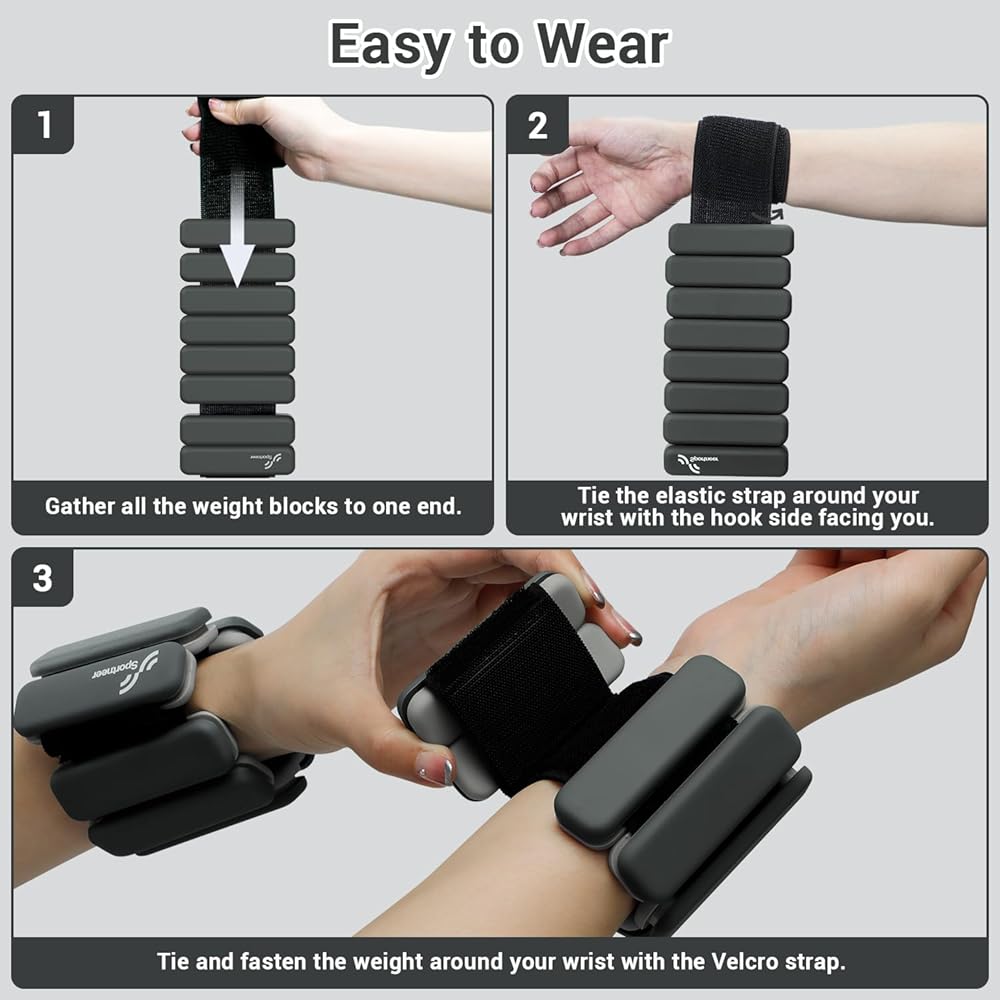 Easy to Wear

1

Sportneer

Gather all the weight blocks to one end.

2

Sportneer

Tie the elastic strap around your wrist with the hook side facing you.

3

Sportneer

Tie and fasten the weight around your wrist with the Velcro strap.