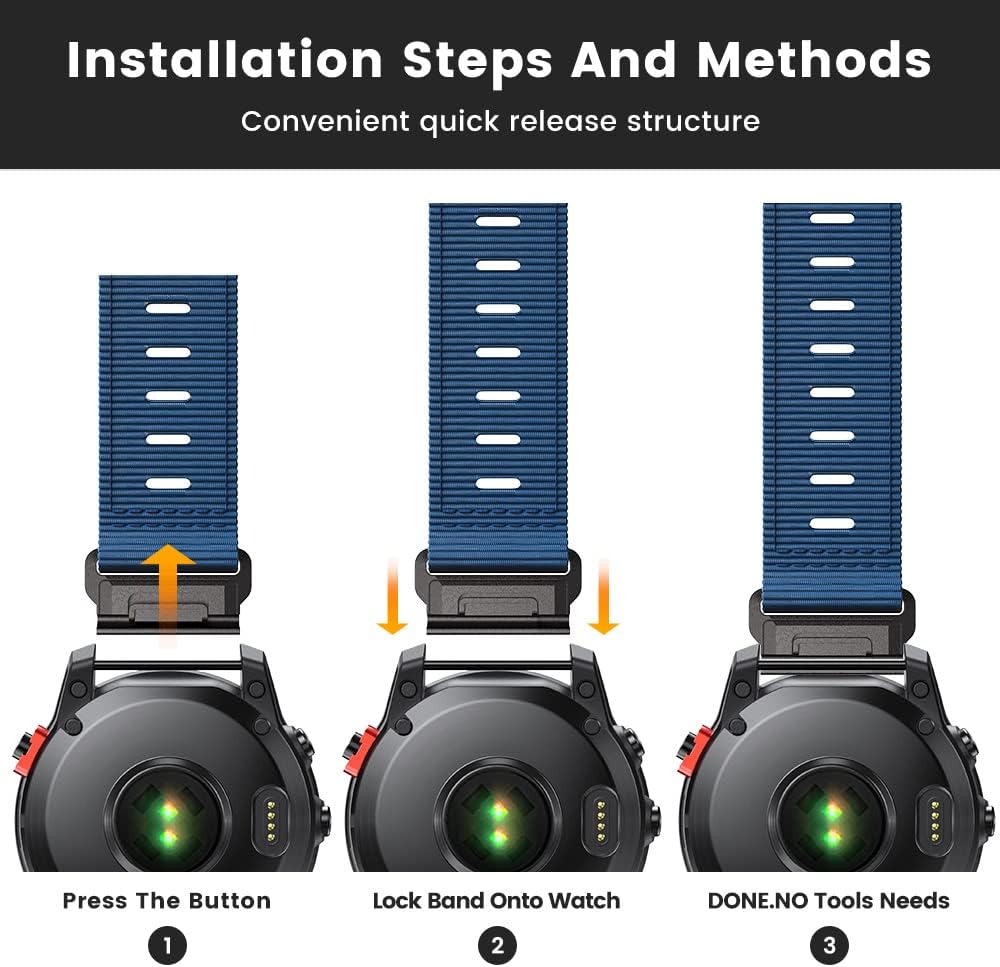 Installation Steps And Methods

Convenient quick release structure

Press The Button
1

Lock Band Onto Watch
2

DONE.NO Tools Needs
3