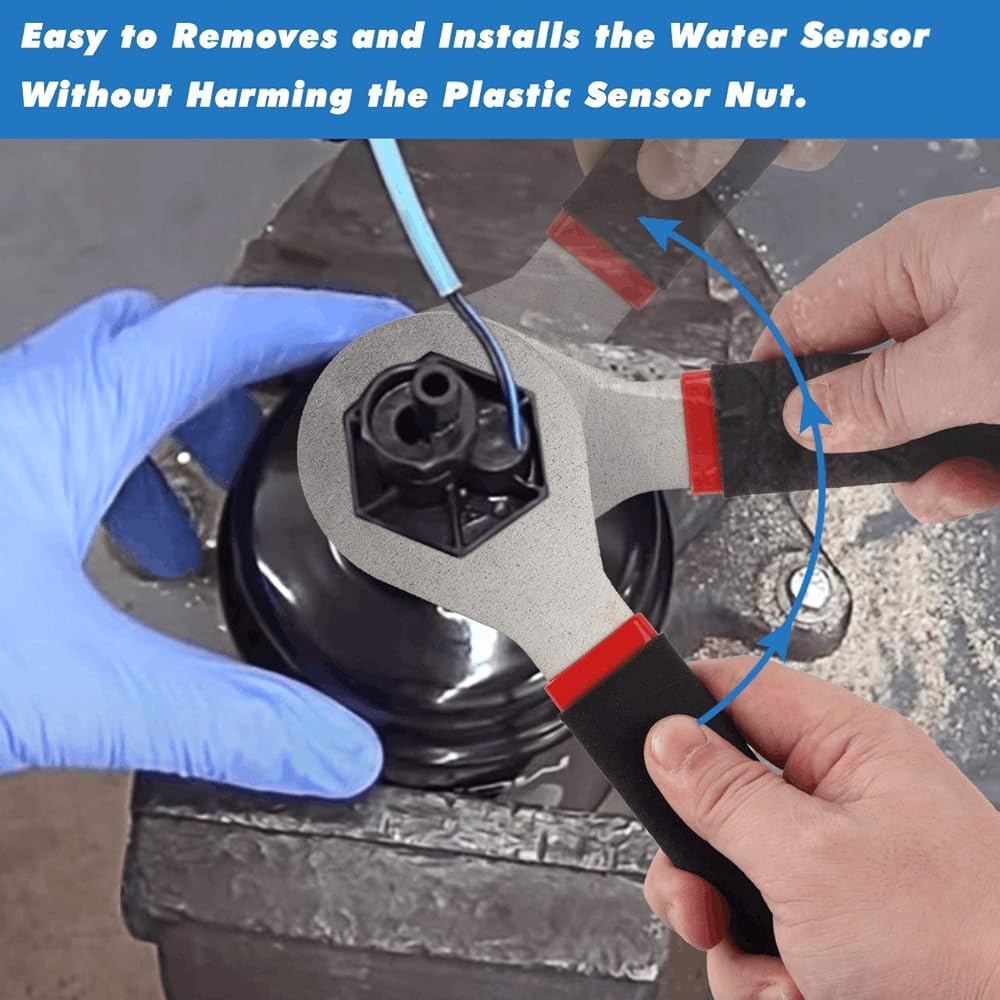 Easy to Removes and Installs the Water Sensor Without Harming the Plastic Sensor Nut.