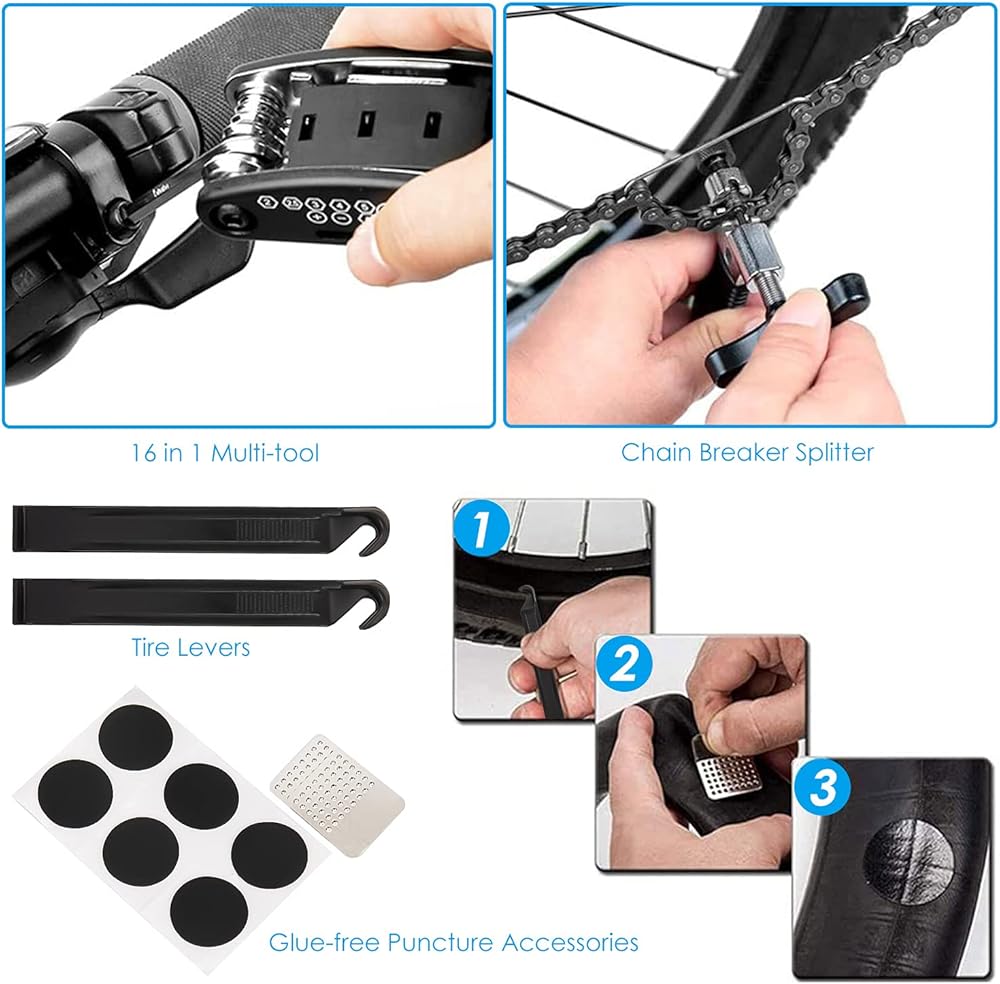 16 in 1 Multi-tool

Chain Breaker Splitter

Tire Levers

1

2

3

Glue-free Puncture Accessories