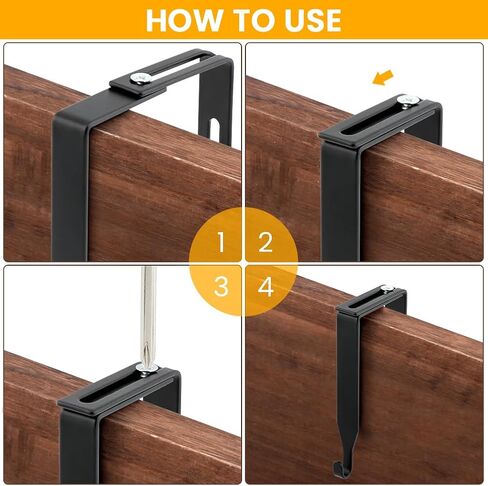 HOW TO USE

1

2

3

4