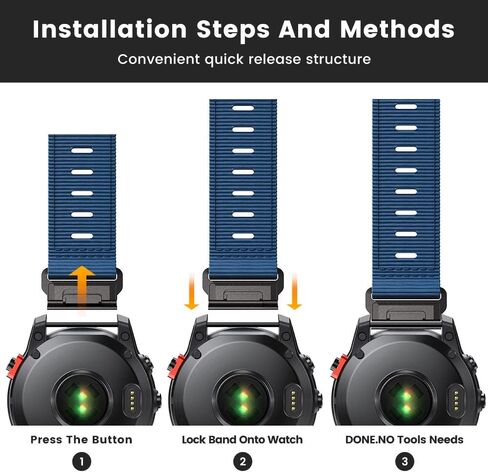 Installation Steps And Methods

Convenient quick release structure

Press The Button
1

Lock Band Onto Watch
2

DONE.NO Tools Needs
3