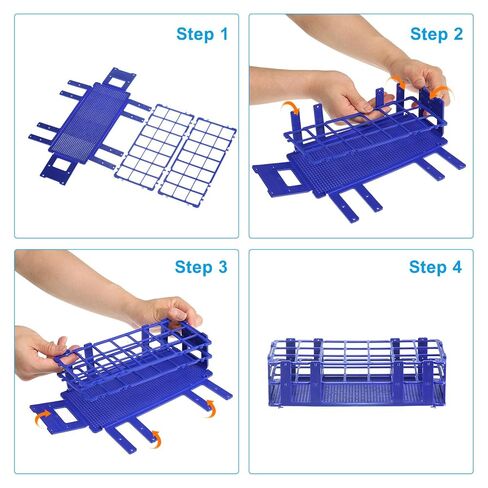 Step 1

Step 2

Step 3

Step 4