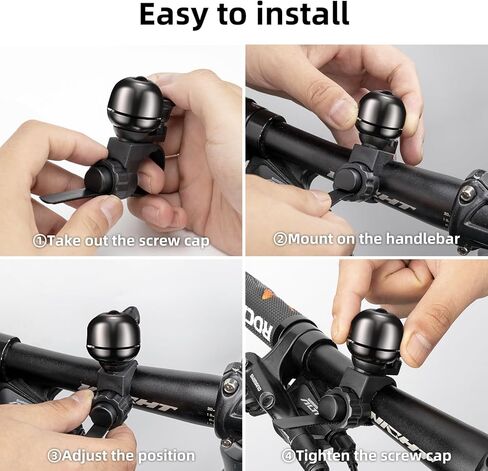 Easy to install

①Take out the screw cap

②Mount on the handlebar

③Adjust the position

④Tighten the screw cap