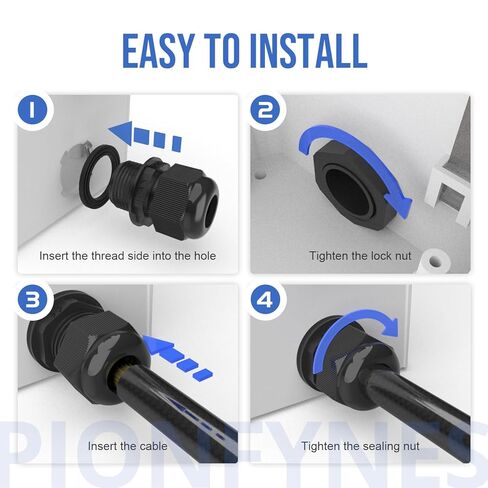 EASY TO INSTALL

1

Insert the thread side into the hole

2

Tighten the lock nut

3

Insert the cable

4

Tighten the sealing nut

PIONEYNES