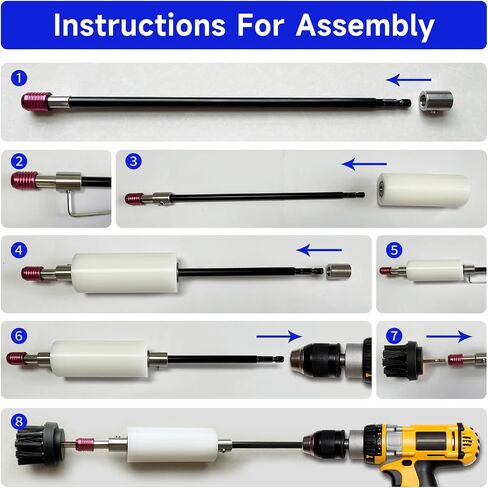 Instructions For Assembly

1

2

3

4

5

6

7

8