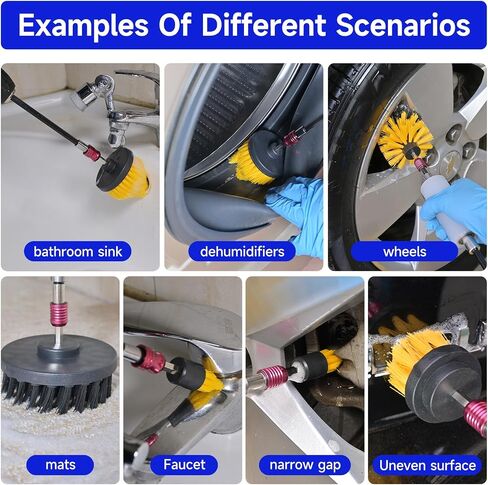 Examples Of Different Scenarios

bathroom sink

dehumidifiers

wheels

mats

Faucet

narrow gap

Uneven surface