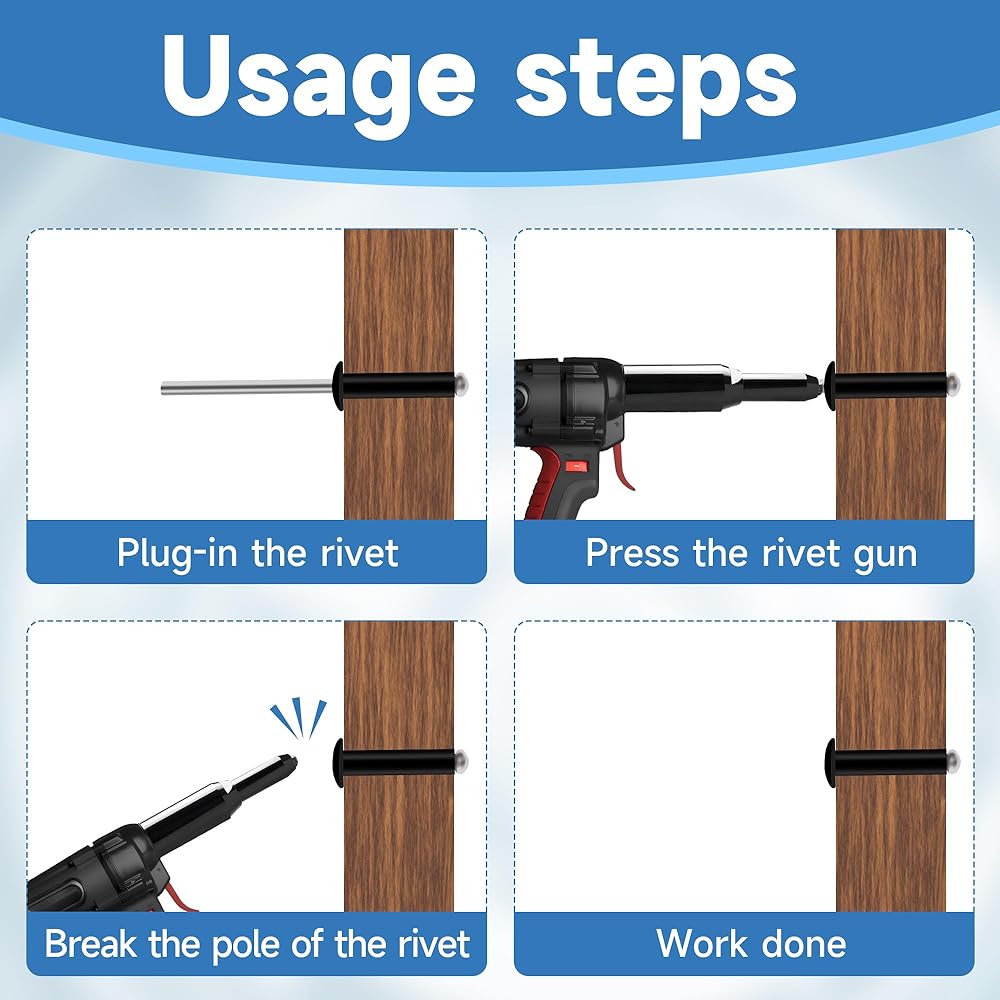 Usage steps

Plug-in the rivet

Press the rivet gun

Break the pole of the rivet

Work done