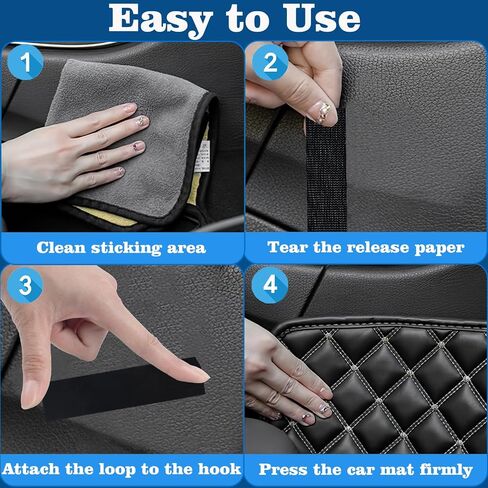 Easy to Use

1

Clean sticking area

2

Tear the release paper

3

Attach the loop to the hook

4

Press the car mat firmly