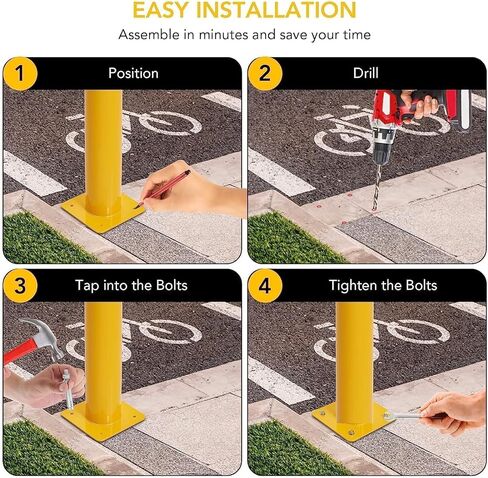 EASY INSTALLATION

Assemble in minutes and save your time

1 Position

2 Drill

3 Tap into the Bolts

4 Tighten the Bolts