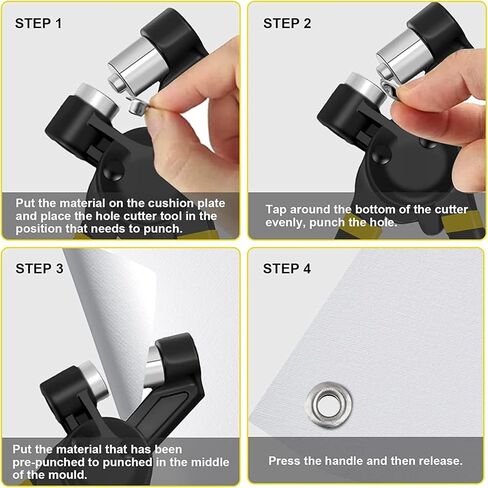 STEP 1

Put the material on the cushion plate and place the hole cutter tool in the position that needs to punch.

STEP 2

Tap around the bottom of the cutter evenly, punch the hole.

STEP 3

Put the material that has been pre-punched to punched in the middle of the mould.

STEP 4

Press the handle and then release.