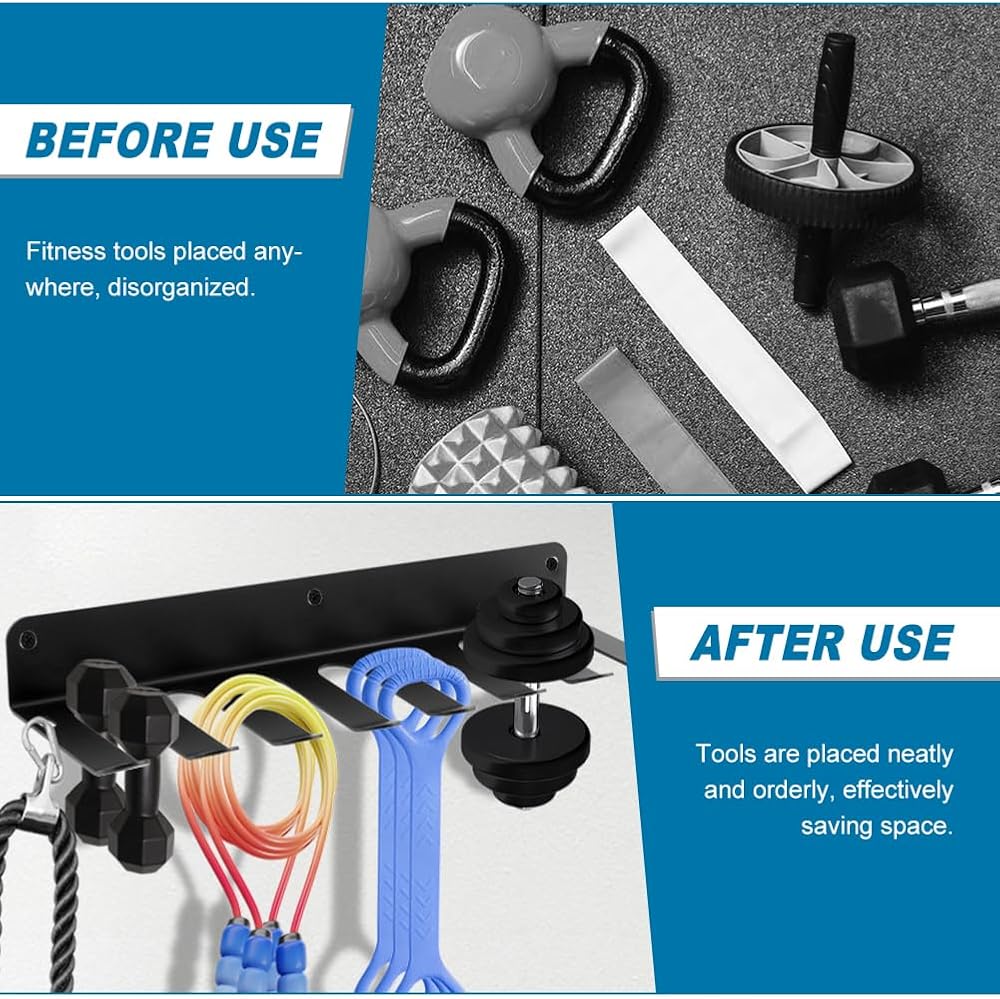 BEFORE USE

Fitness tools placed anywhere, disorganized.

AFTER USE

Tools are placed neatly and orderly, effectively saving space.