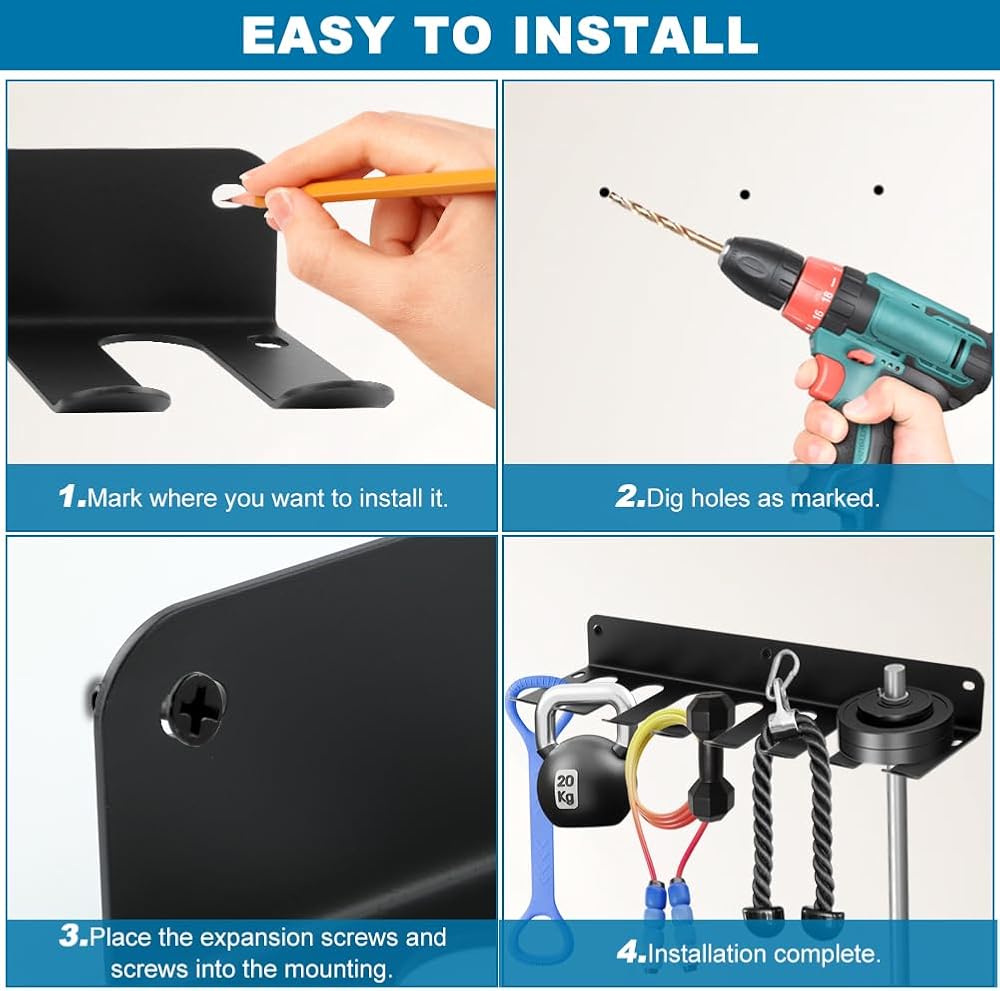 EASY TO INSTALL

1.Mark where you want to install it.

2.Dig holes as marked.

3.Place the expansion screws and screws into the mounting.

20 Kg

4.Installation complete.