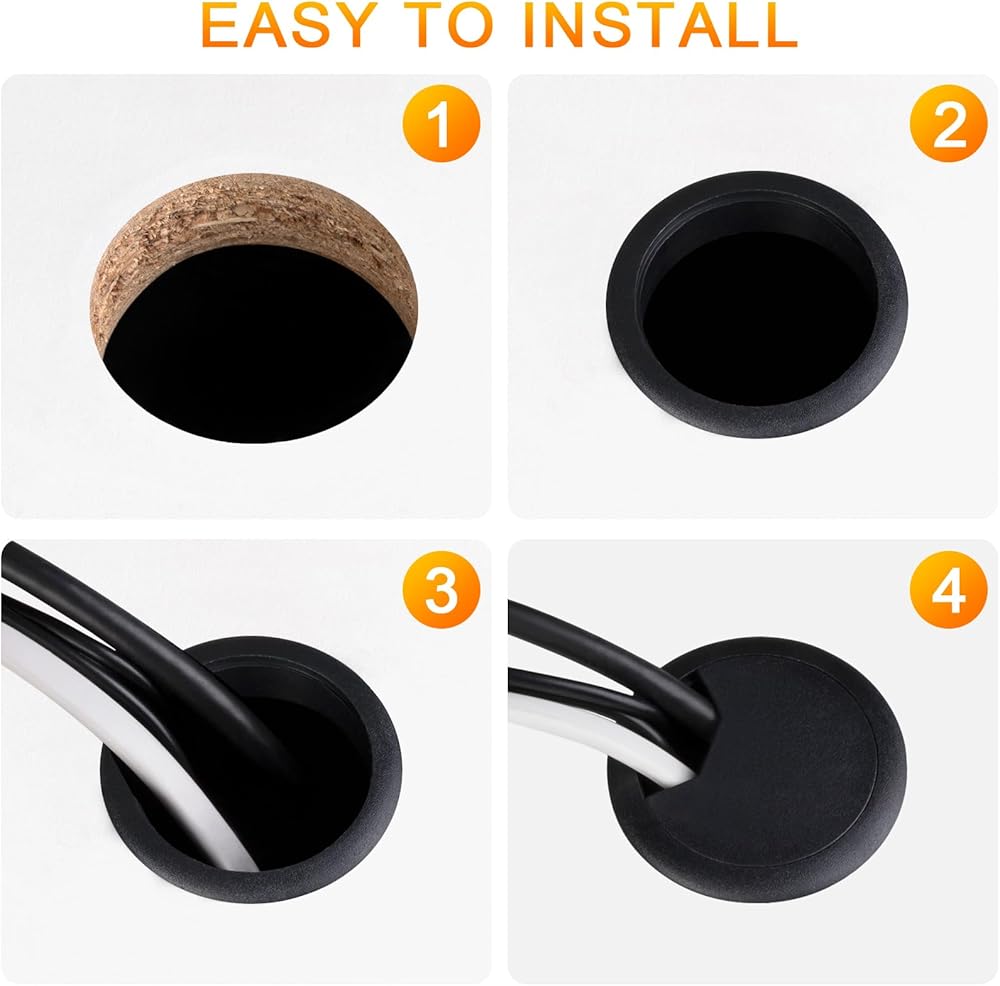 EASY TO INSTALL

1

2

3

4