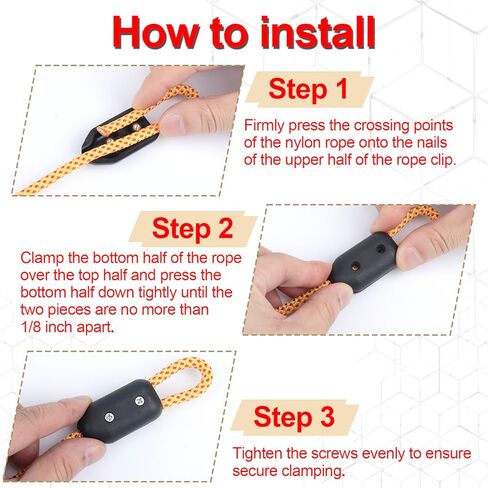 How to install

Step 1

Firmly press the crossing points of the nylon rope onto the nails of the upper half of the rope clip.

Step 2

Clamp the bottom half of the rope over the top half and press the bottom half down tightly until the two pieces are no more than 1/8 inch apart.

Step 3

Tighten the screws evenly to ensure secure clamping.