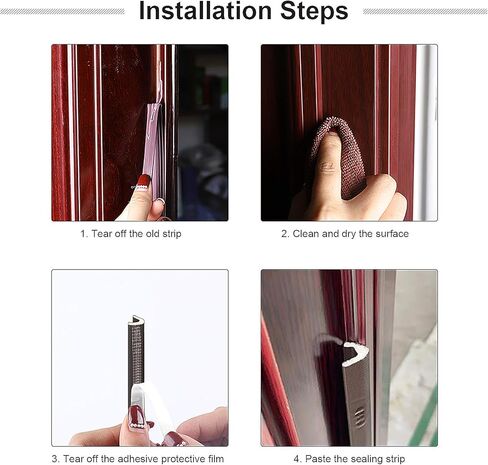 Installation Steps

1. Tear off the old strip

2. Clean and dry the surface

3. Tear off the adhesive protective film

4. Paste the sealing strip