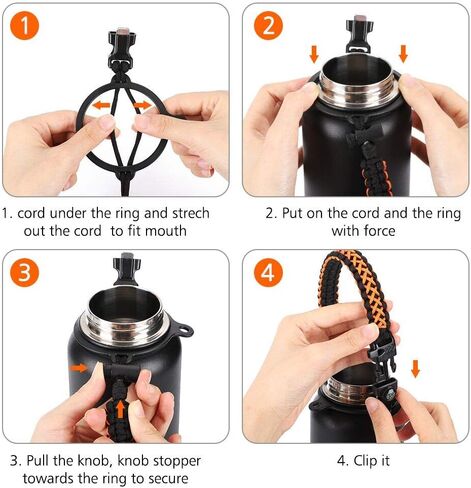 1

1. cord under the ring and strech out the cord to fit mouth

2

2. Put on the cord and the ring with force

3

3. Pull the knob, knob stopper towards the ring to secure

4

4. Clip it