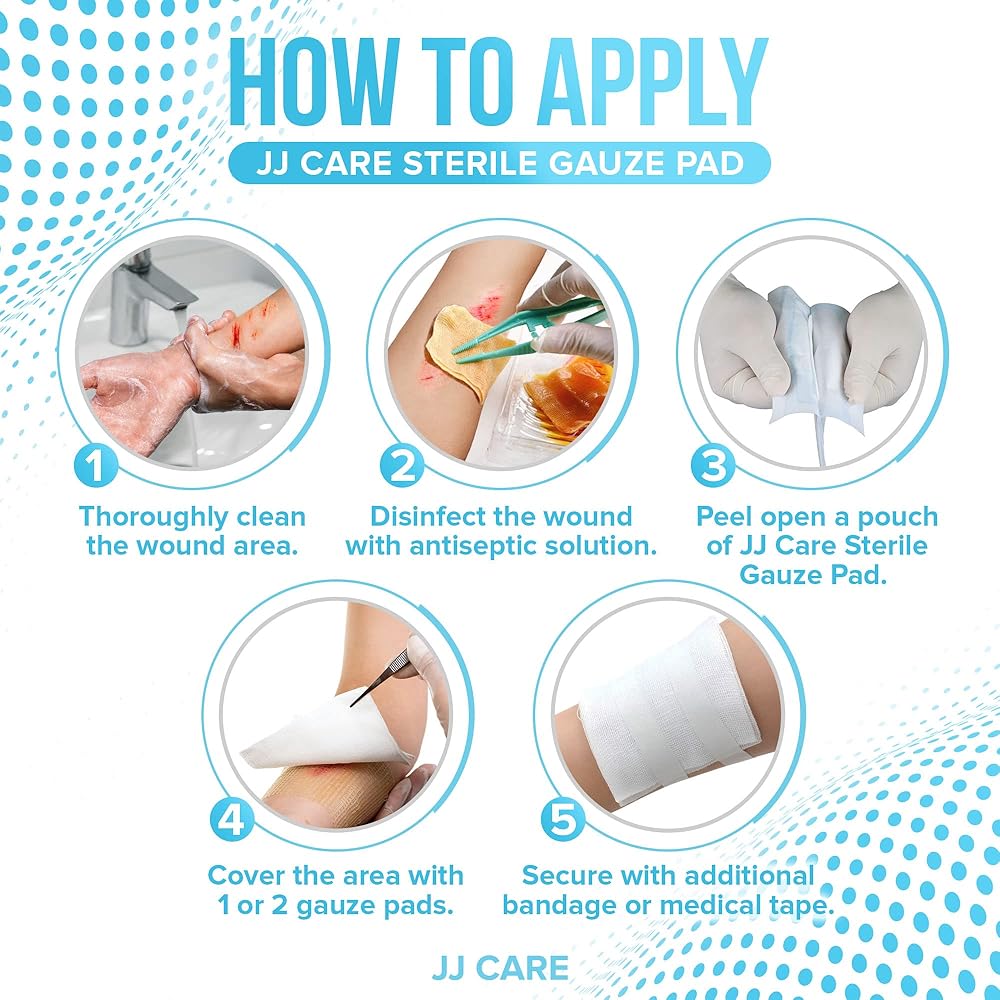 HOW TO APPLY

JJ CARE STERILE GAUZE PAD

1
Thoroughly clean the wound area.

2
Disinfect the wound with antiseptic solution.

3
Peel open a pouch of JJ Care Sterile Gauze Pad.

4
Cover the area with 1 or 2 gauze pads.

5
Secure with additional bandage or medical tape.

JJ CARE