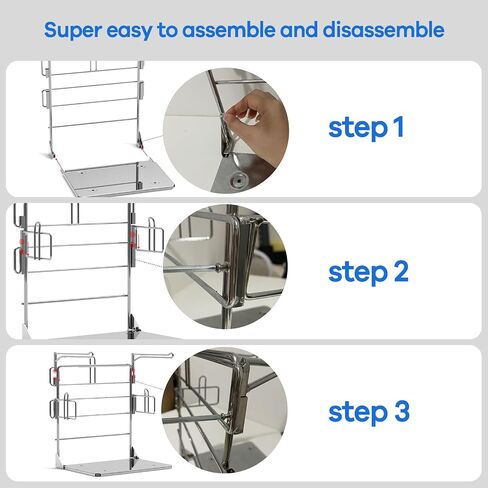 Super easy to assemble and disassemble

step 1

step 2

step 3