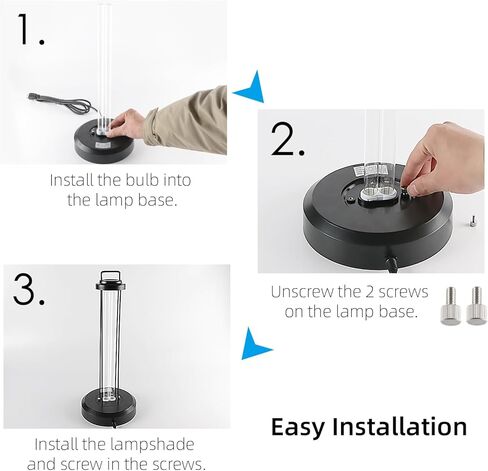 1.

Install the bulb into the lamp base.

2.

Unscrew the 2 screws on the lamp base.

3.

Install the lampshade and screw in the screws.

Easy Installation