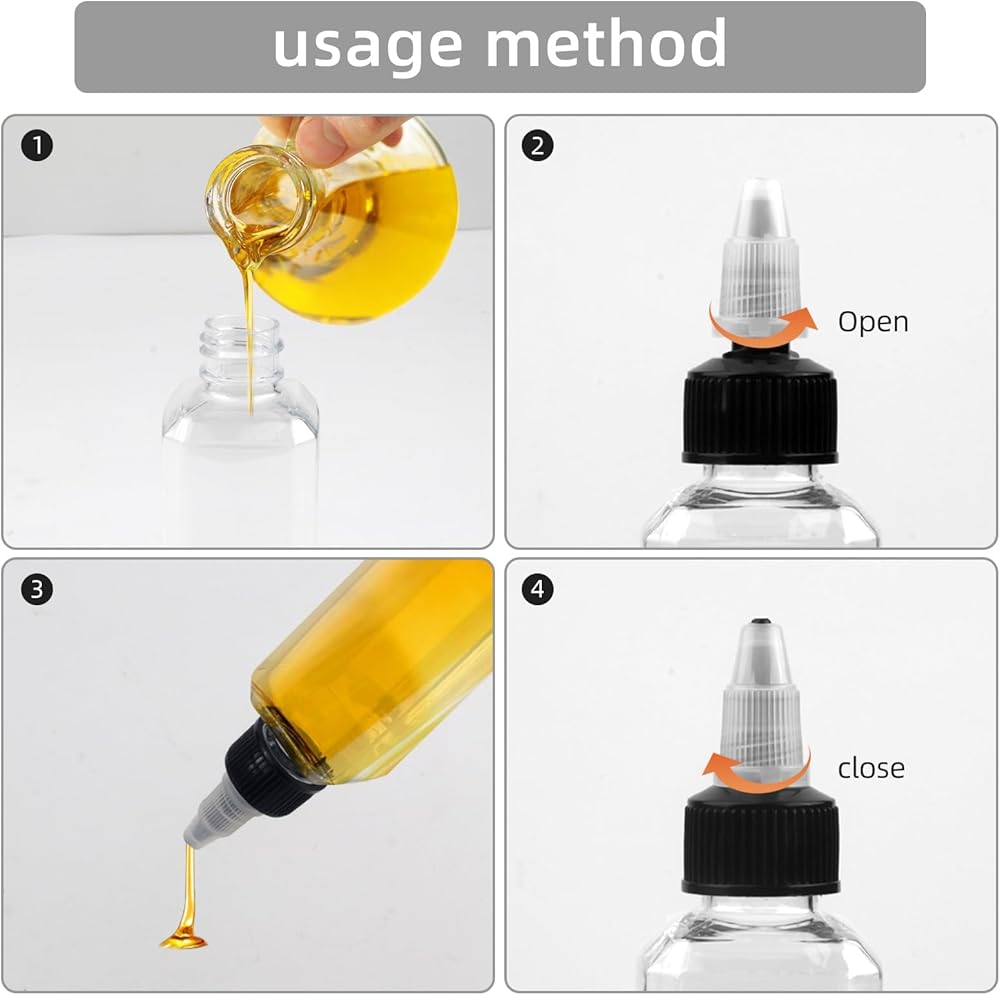 usage method

1

2

Open

3

4

close