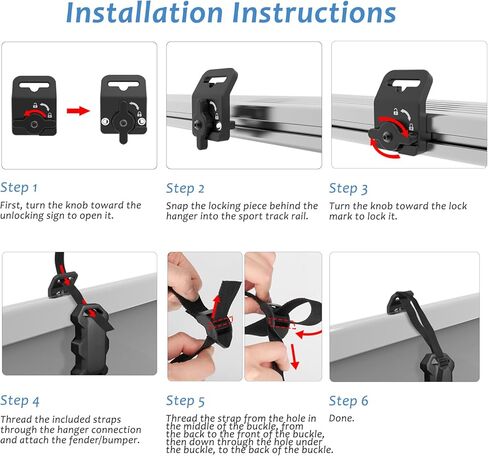 Installation Instructions

Step 1
First, turn the knob toward the unlocking sign to open it.

Step 2
Snap the locking piece behind the hanger into the sport track rail.

Step 3
Turn the knob toward the lock mark to lock it.

Step 4
Thread the included straps through the hanger connection and attach the fender/bumper.

Step 5
Thread the strap from the hole in the middle of the buckle, from the back to the front of the buckle, then down through the hole under the buckle, to the back of the buckle.

Step 6
Done.