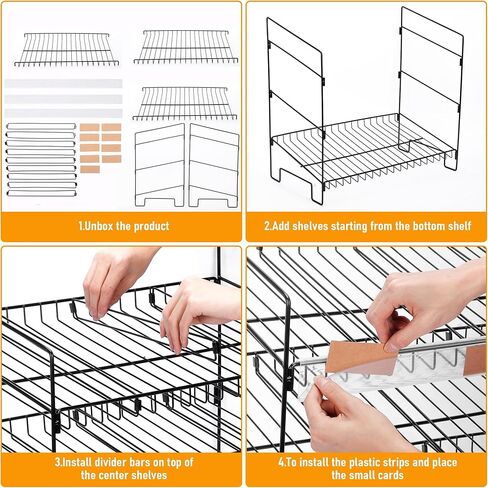 1.Unbox the product

2.Add shelves starting from the bottom shelf

3.Install divider bars on top of the center shelves

4.To install the plastic strips and place the small cards