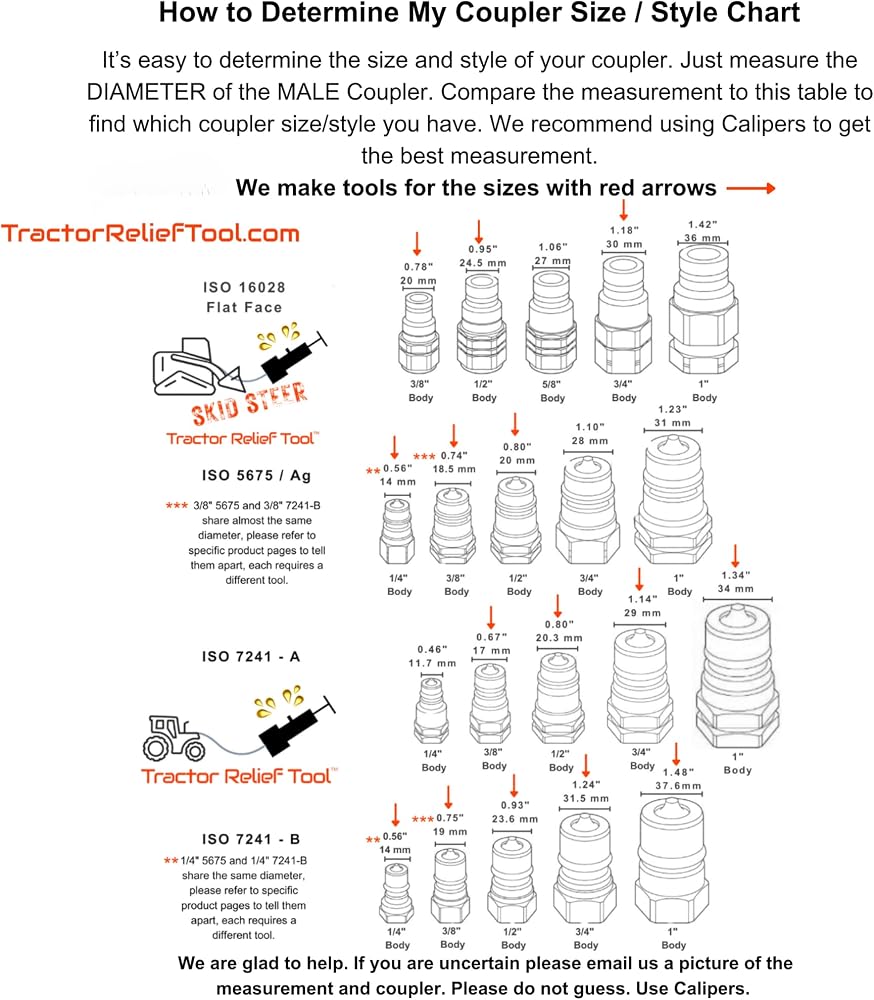 How to Determine My Coupler Size / Style Chart

It's easy to determine the size and style of your coupler. Just measure the DIAMETER of the MALE Coupler. Compare the measurement to this table to find which coupler size/style you have. We recommend using Calipers to get the best measurement.

We make tools for the sizes with red arrows

TractorReliefTool.com

ISO 16028
Flat Face

SKID STEER

Tractor Relief Tool™

0.78"
20 mm
3/8" Body

0.95"
24.5 mm
1/2" Body

1.06"
27 mm
5/8" Body

1.18"
30 mm
3/4" Body

1.42"
36 mm
1" Body

ISO 5675 / Ag

*** 3/8" 5675 and 3/8" 7241-B share almost the same diameter, please refer to specific product pages to tell them apart, each requires a different tool.

** 0.56"
14 mm
1/4" Body

*** 0.74"
18.5 mm
3/8" Body

0.80"
20 mm
1/2" Body

1.10"
28 mm
3/4" Body

1.23"
31 mm
1" Body

ISO 7241 - A

Tractor Relief Tool™

0.46"
11.7 mm
1/4" Body

0.67"
17 mm
3/8" Body

0.80"
20.3 mm
1/2" Body

1.14"
29 mm
3/4" Body

1.34"
34 mm
1" Body

ISO 7241 - B

** 1/4" 5675 and 1/4" 7241-B share the same diameter, please refer to specific product pages to tell them apart, each requires a different tool.

** 0.56"
14 mm
1/4" Body

*** 0.75"
19 mm
3/8" Body

0.93"
23.6 mm
1/2" Body

1.24"
31.5 mm
3/4" Body

1.48"
37.6mm
1" Body

We are glad to help. If you are uncertain please email us a picture of the measurement and coupler. Please do not guess. Use Calipers.